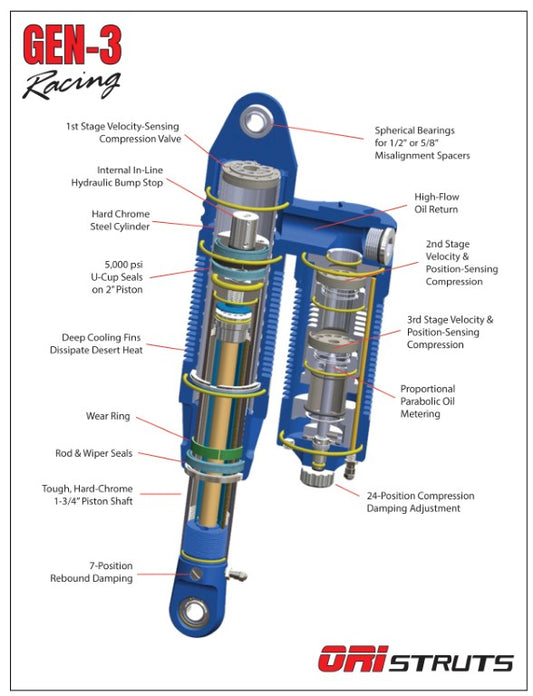 GEN-3
Racing

1st Stage Velocity-Sensing Compression Valve

Internal In-Line Hydraulic Bump Stop

Hard Chrome Steel Cylinder

5,000 psi U-Cup Seals on 2" Piston

Deep Cooling Fins Dissipate Desert Heat

Wear Ring

Rod & Wiper Seals

Tough, Hard-Chrome 1-3/4" Piston Shaft

7-Position Rebound Damping

Spherical Bearings for 1/2" or 5/8" Misalignment Spacers

High-Flow Oil Return

2nd Stage Velocity & Position-Sensing Compression

3rd Stage Velocity & Position-Sensing Compression

Proportional Parabolic Oil Metering

24-Position Compression Damping Adjustment

ORI STRUTS